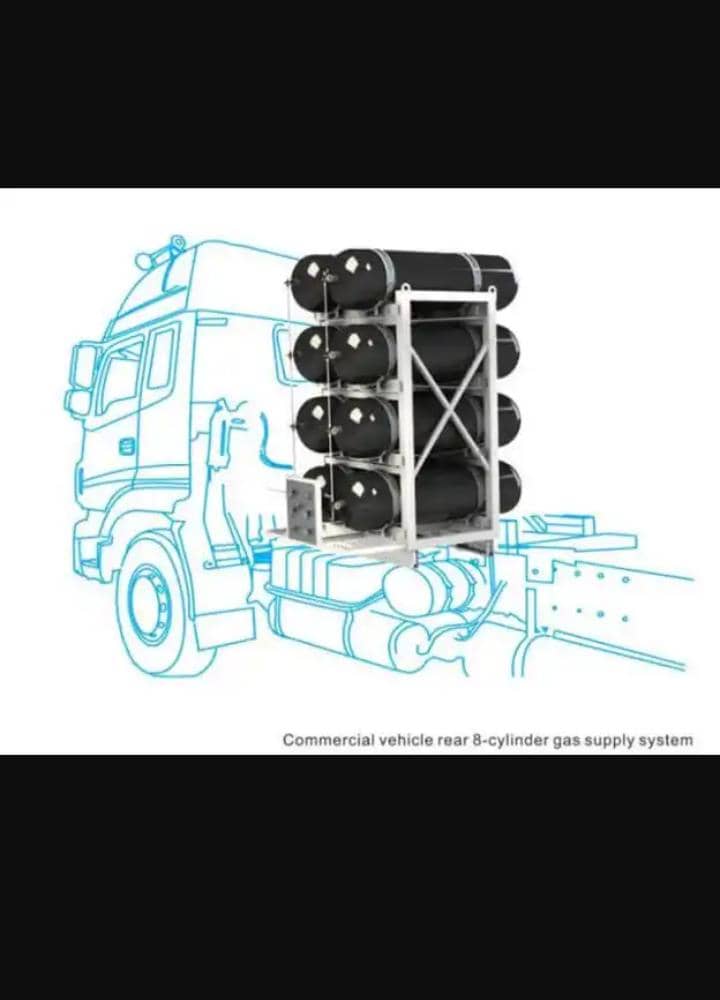 Commercial vehicle rear 8-cylinder gas supply system